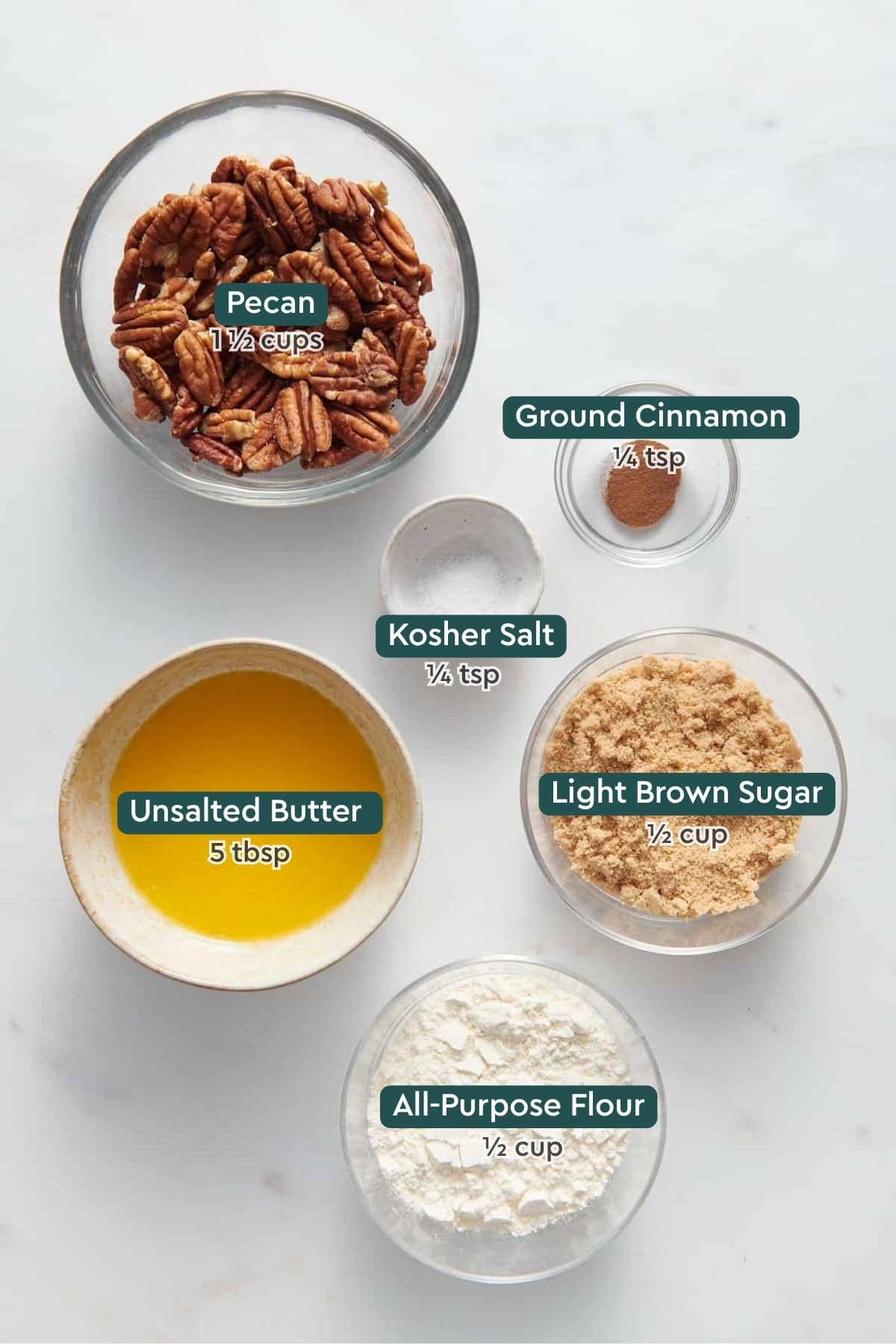 Pecan
1 ½ cups

Ground Cinnamon
¼ tsp

Kosher Salt
¼ tsp

Unsalted Butter
5 tbsp

Light Brown Sugar
½ cup

All-Purpose Flour
½ cup